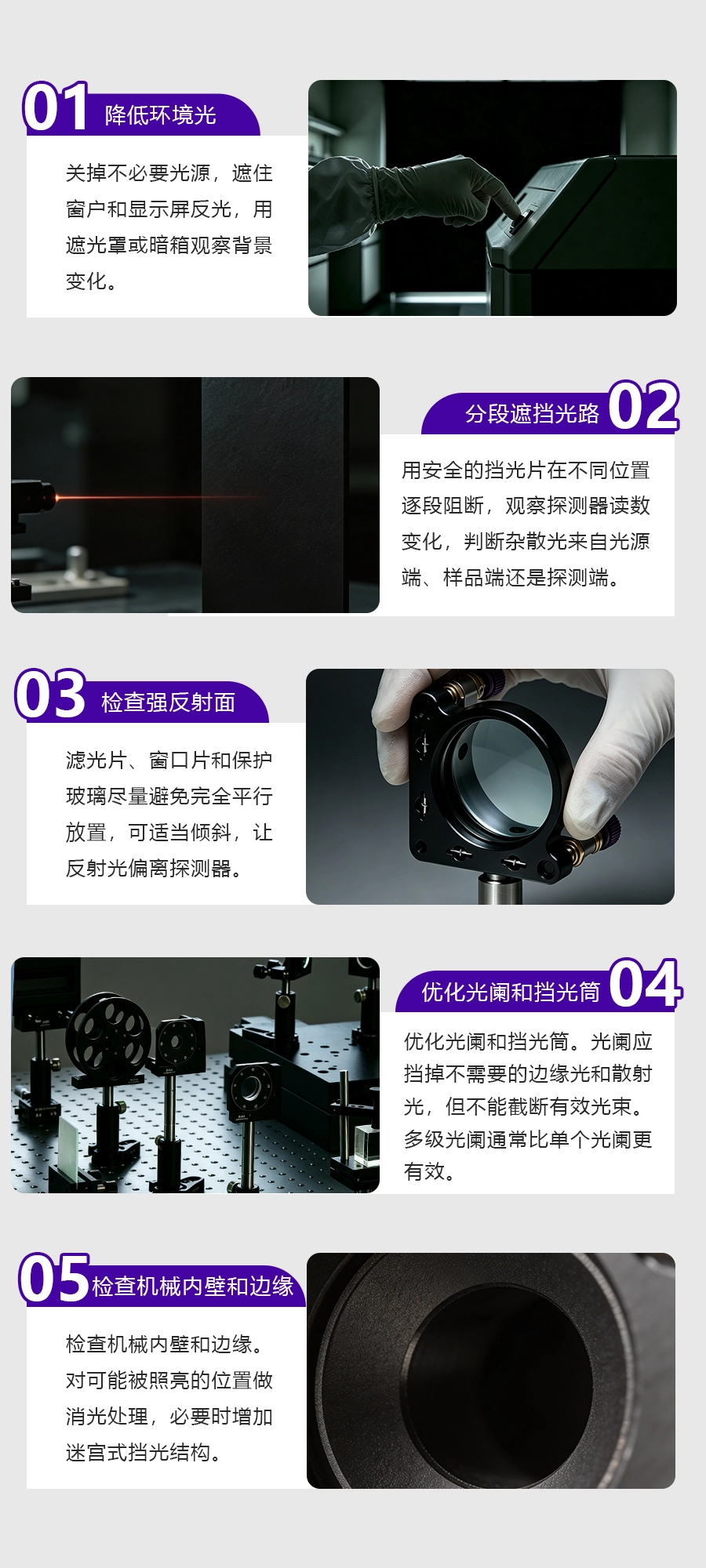 01 降低环境光

关掉不必要光源，遮住窗户和显示屏反光，用遮光罩或暗箱观察背景变化。

分段遮挡光路 02

用安全的挡光片在不同位置逐段阻断，观察探测器读数变化，判断杂散光来自光源端、样品端还是探测端。

03 检查强反射面

滤光片、窗口片和保护玻璃尽量避免完全平行放置，可适当倾斜，让反射光偏离探测器。

优化光阑和挡光筒 04

优化光阑和挡光筒。光阑应挡掉不需要的边缘光和散射光，但不能截断有效光束。多级光阑通常比单个光阑更有效。

05 检查机械内壁和边缘

检查机械内壁和边缘。对可能被照亮的位置做消光处理，必要时增加迷宫式挡光结构。